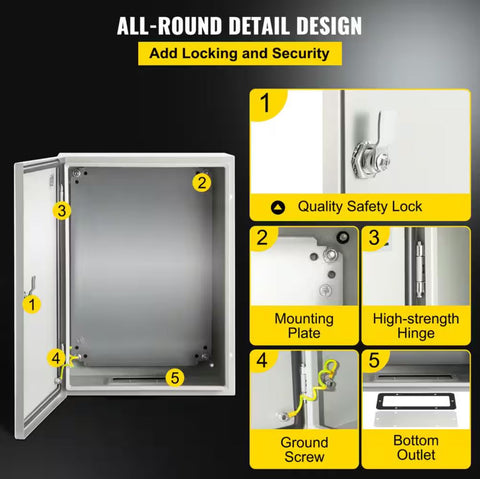 ALL-ROUND DETAIL DESIGN

Add Locking and Security

3

2

1

4

5

1

Quality Safety Lock

2

Mounting Plate

3

High-strength Hinge

4

Ground Screw

5

Bottom Outlet