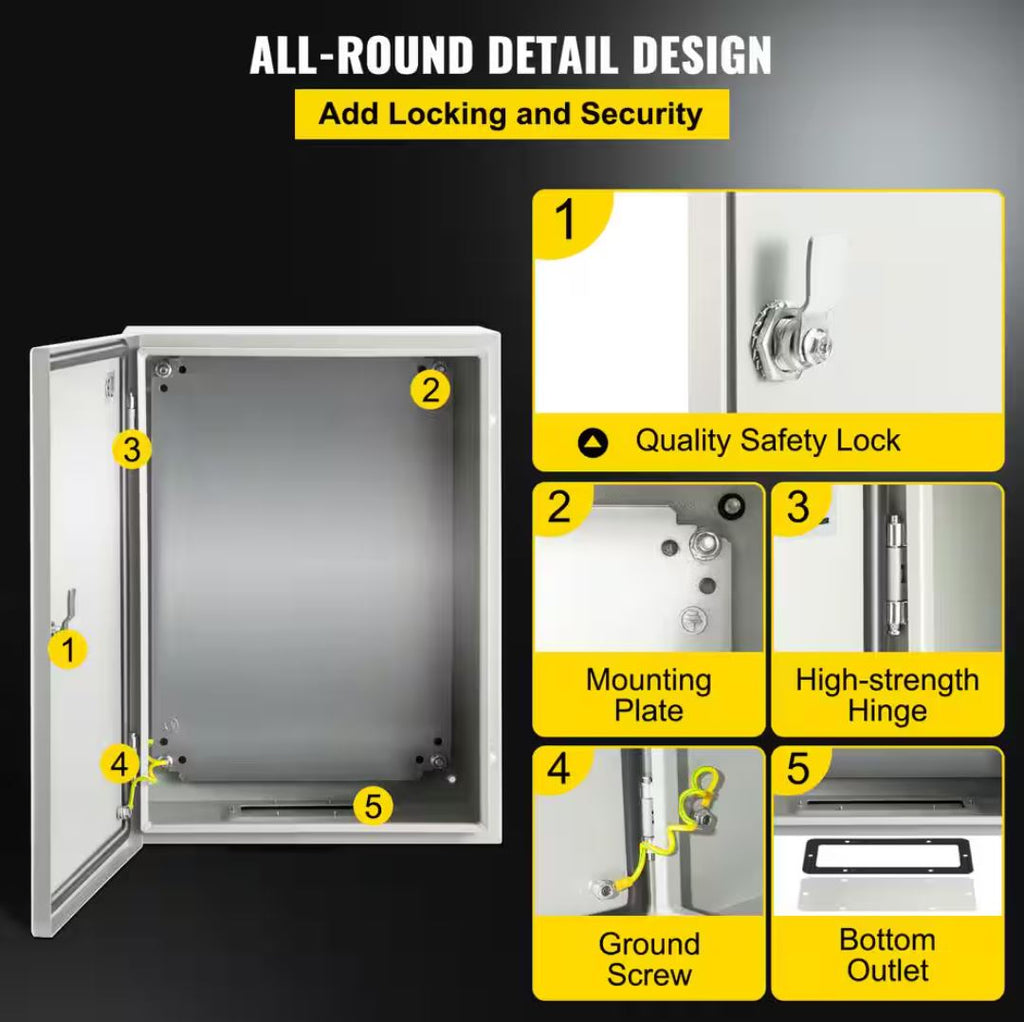 ALL-ROUND DETAIL DESIGN
Add Locking and Security

2
3
1
4
5

1
Quality Safety Lock

2
Mounting Plate

3
High-strength Hinge

4
Ground Screw

5
Bottom Outlet